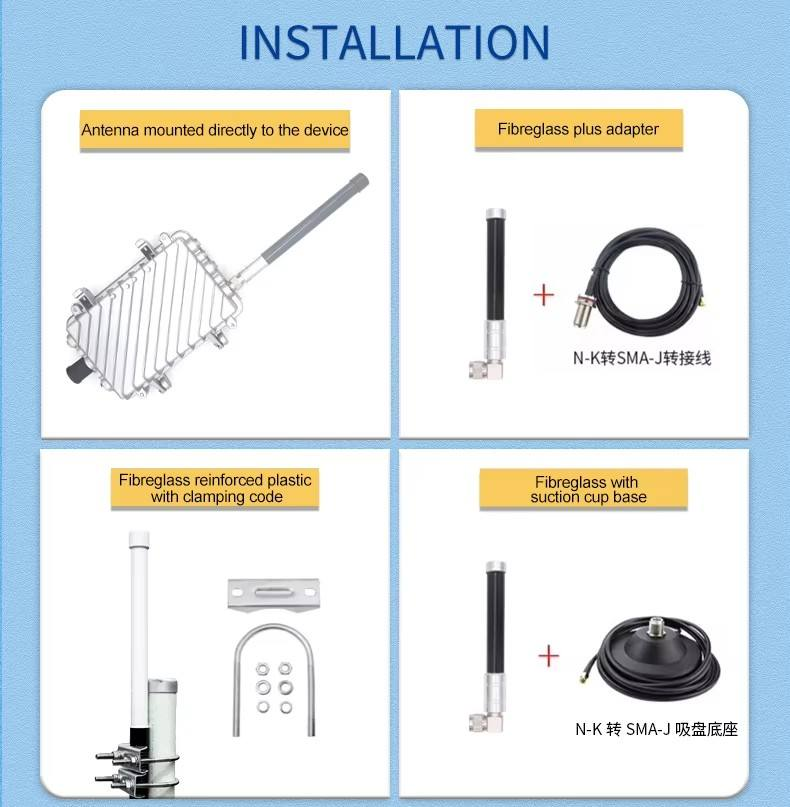 INSTALLATION

Antenna mounted directly to the device

Fibreglass plus adapter

+

N-K转SMA-J转接线

Fibreglass reinforced plastic with clamping code

Fibreglass with suction cup base

+

N-K 转 SMA-J 吸盘底座